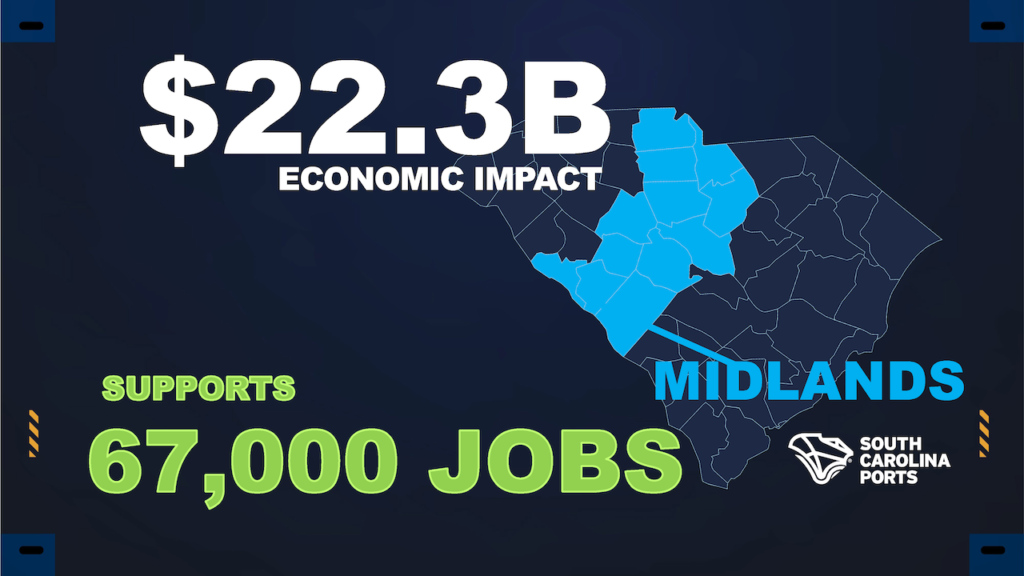 $22.3B
ECONOMIC IMPACT

MIDLANDS

SUPPORTS
67,000 JOBS

SOUTH CAROLINA PORTS