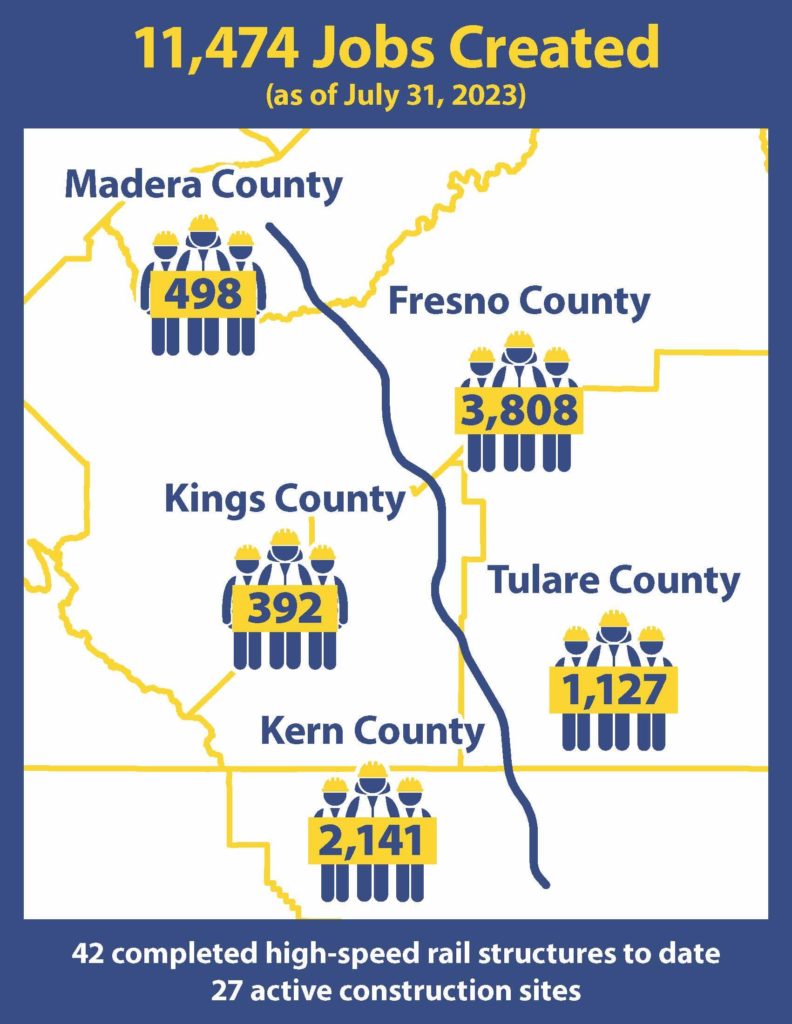 11,474 Jobs Created
(as of July 31, 2023)

Madera County
498

Fresno County
3,808

Kings County
392

Tulare County
1,127

Kern County
2,141

42 completed high-speed rail structures to date
27 active construction sites