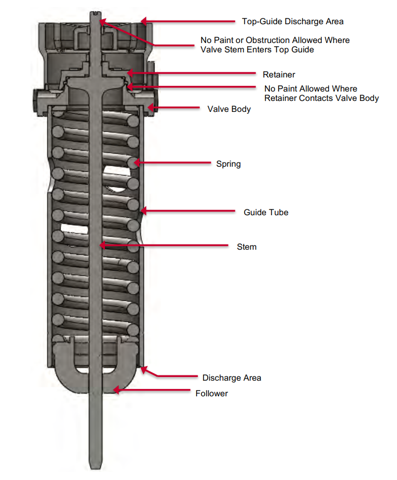 Top-Guide Discharge Area

No Paint or Obstruction Allowed Where Valve Stem Enters Top Guide

Retainer

No Paint Allowed Where Retainer Contacts Valve Body

Valve Body

Spring

Guide Tube

Stem

Discharge Area

Follower