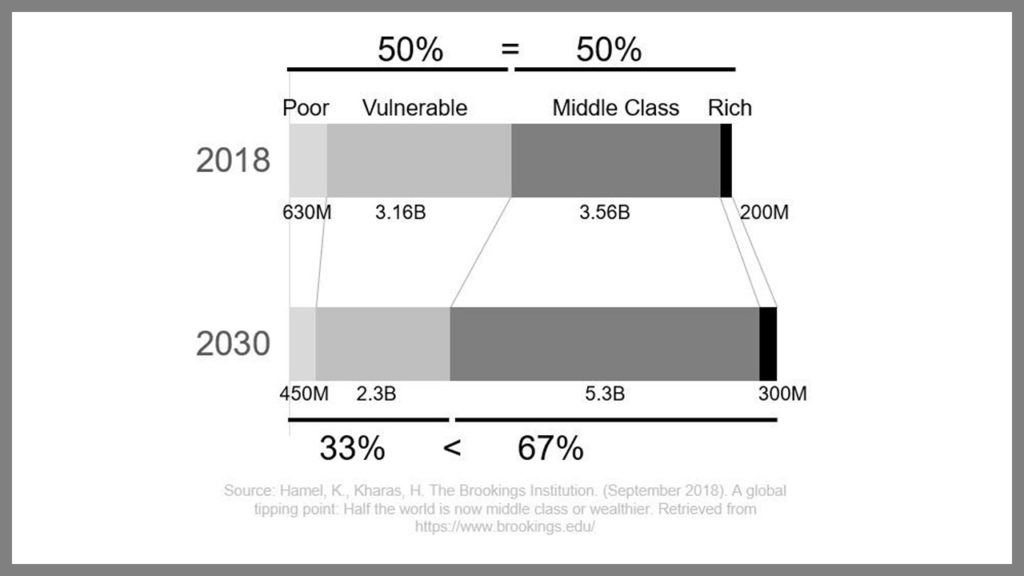 50% = 50%

Poor Vulnerable Middle Class Rich

2018

630M 3.16B 3.56B 200M

2030

450M 2.3B 5.3B 300M

33% < 67%

Source: Hamel, K., Kharas, H. The Brookings Institution. (September 2018). A global tipping point: Half the world is now middle class or wealthier. Retrieved from https://www.brookings.edu/